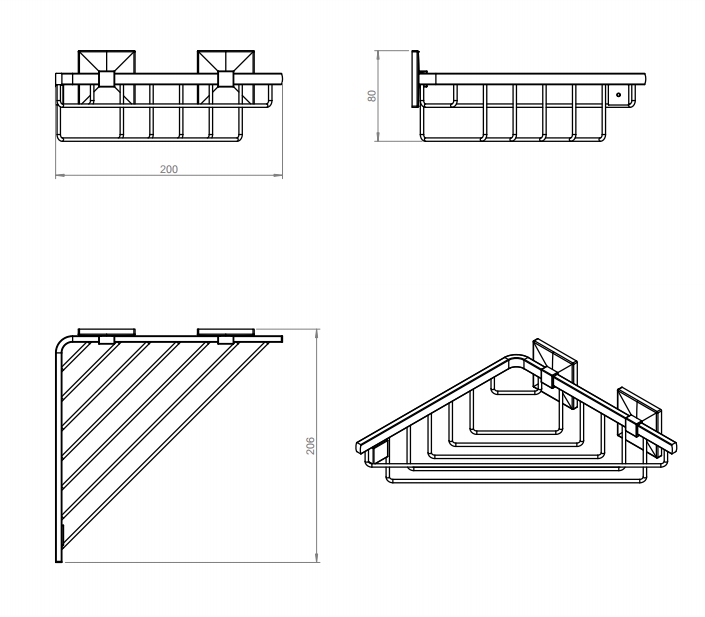 200

80

206